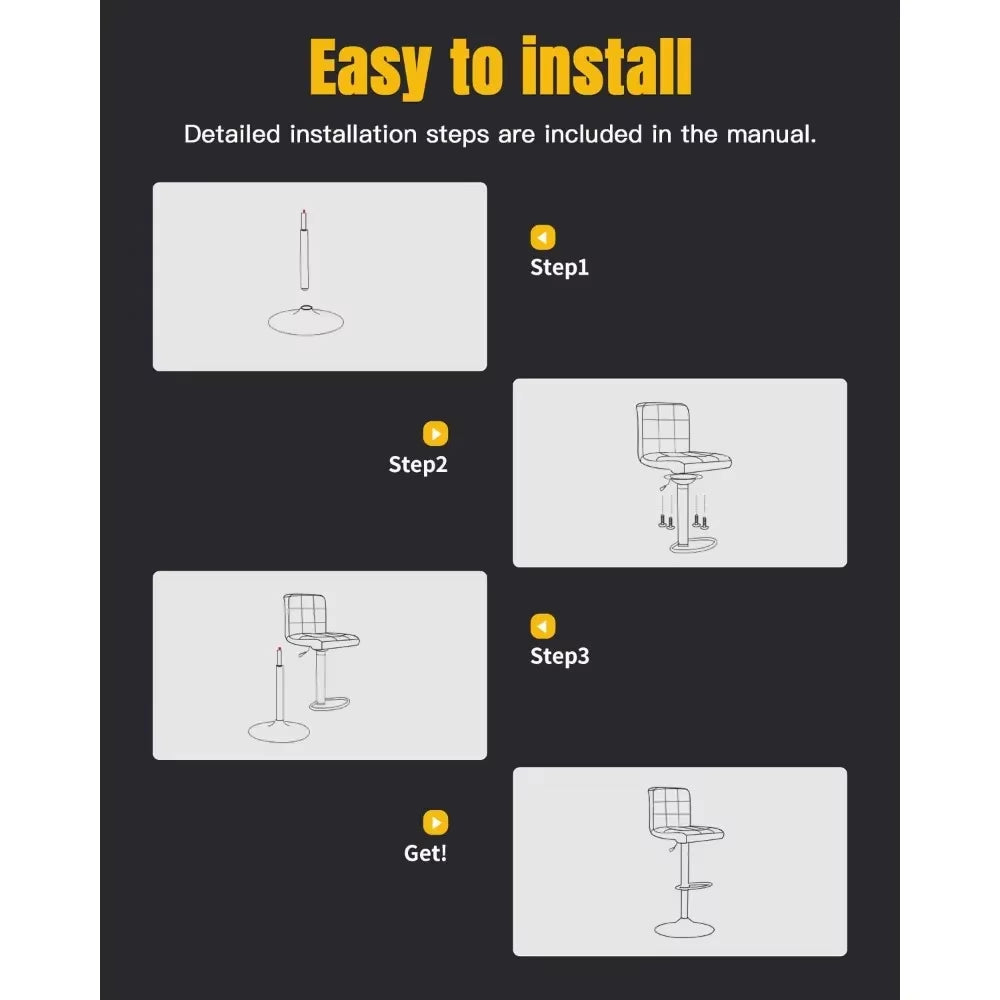 Easy to install

Detailed installation steps are included in the manual.

Step1

Step2

Step3

Get!